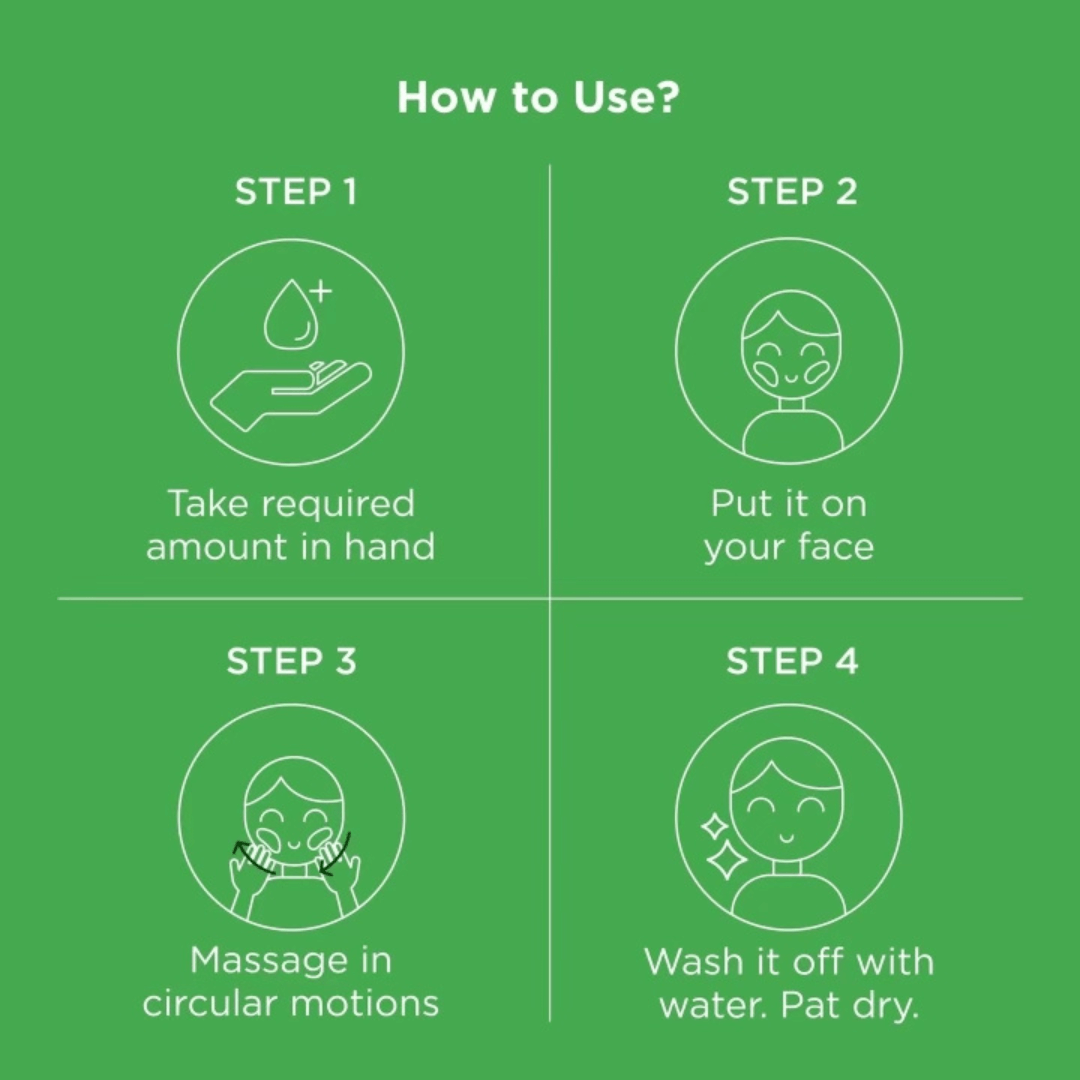 How to Use?

STEP 1

Take required amount in hand

STEP 2

Put it on your face

STEP 3

Massage in circular motions

STEP 4

Wash it off with water. Pat dry.