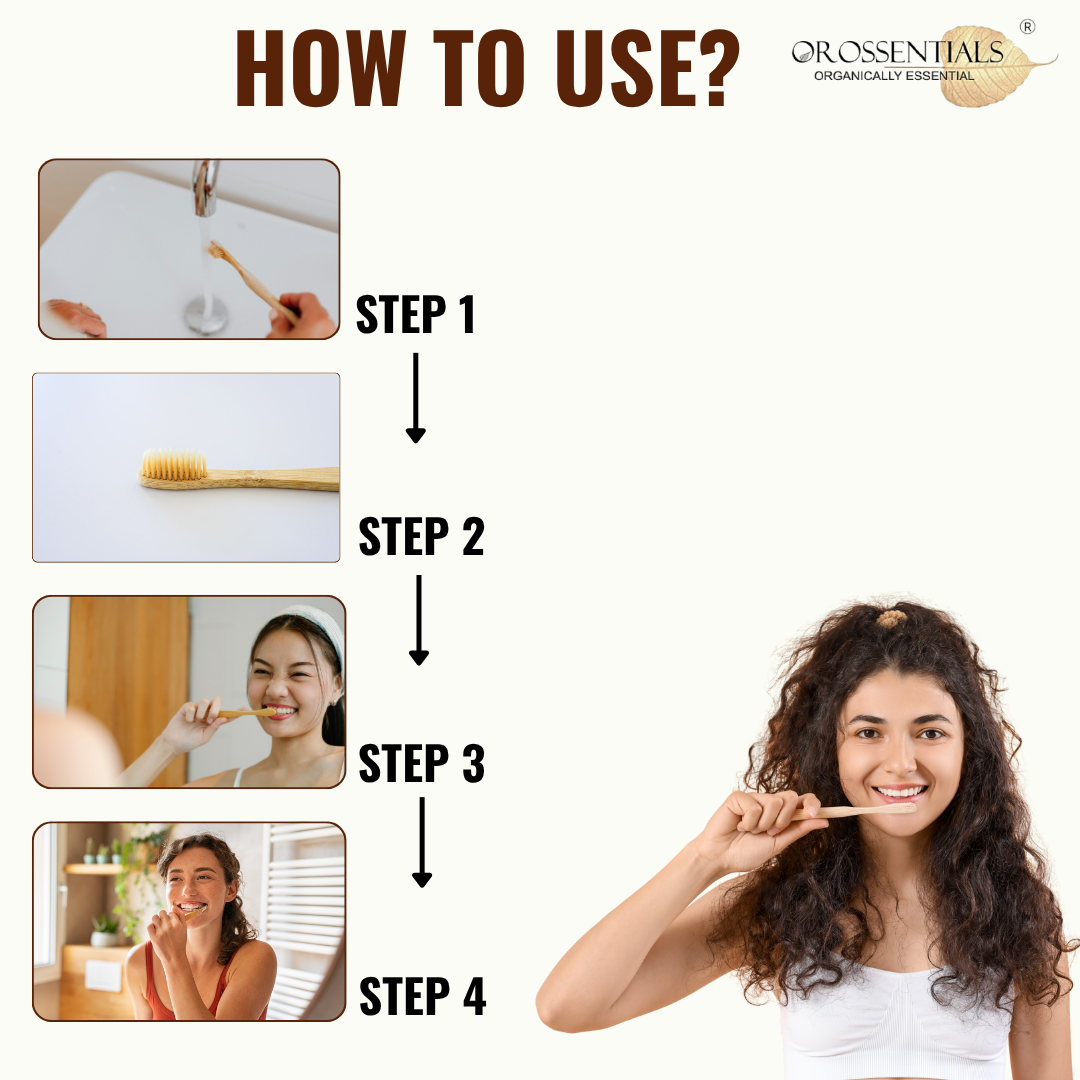 HOW TO USE?

OROSSENTIALS®
ORGANICALLY ESSENTIAL

STEP 1

STEP 2

STEP 3

STEP 4